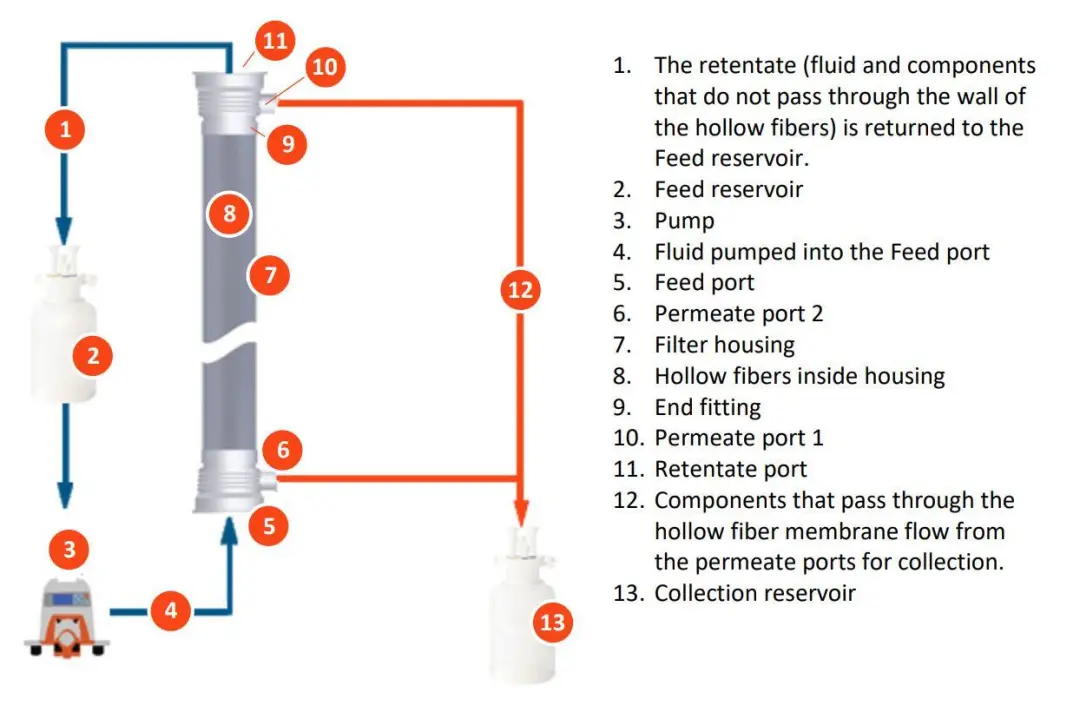 11
10
1
9
8
7
12
2
6
5
3
4
13

1. The retentate (fluid and components that do not pass through the wall of the hollow fibers) is returned to the Feed reservoir.
2. Feed reservoir
3. Pump
4. Fluid pumped into the Feed port
5. Feed port
6. Permeate port 2
7. Filter housing
8. Hollow fibers inside housing
9. End fitting
10. Permeate port 1
11. Retentate port
12. Components that pass through the hollow fiber membrane flow from the permeate ports for collection.
13. Collection reservoir